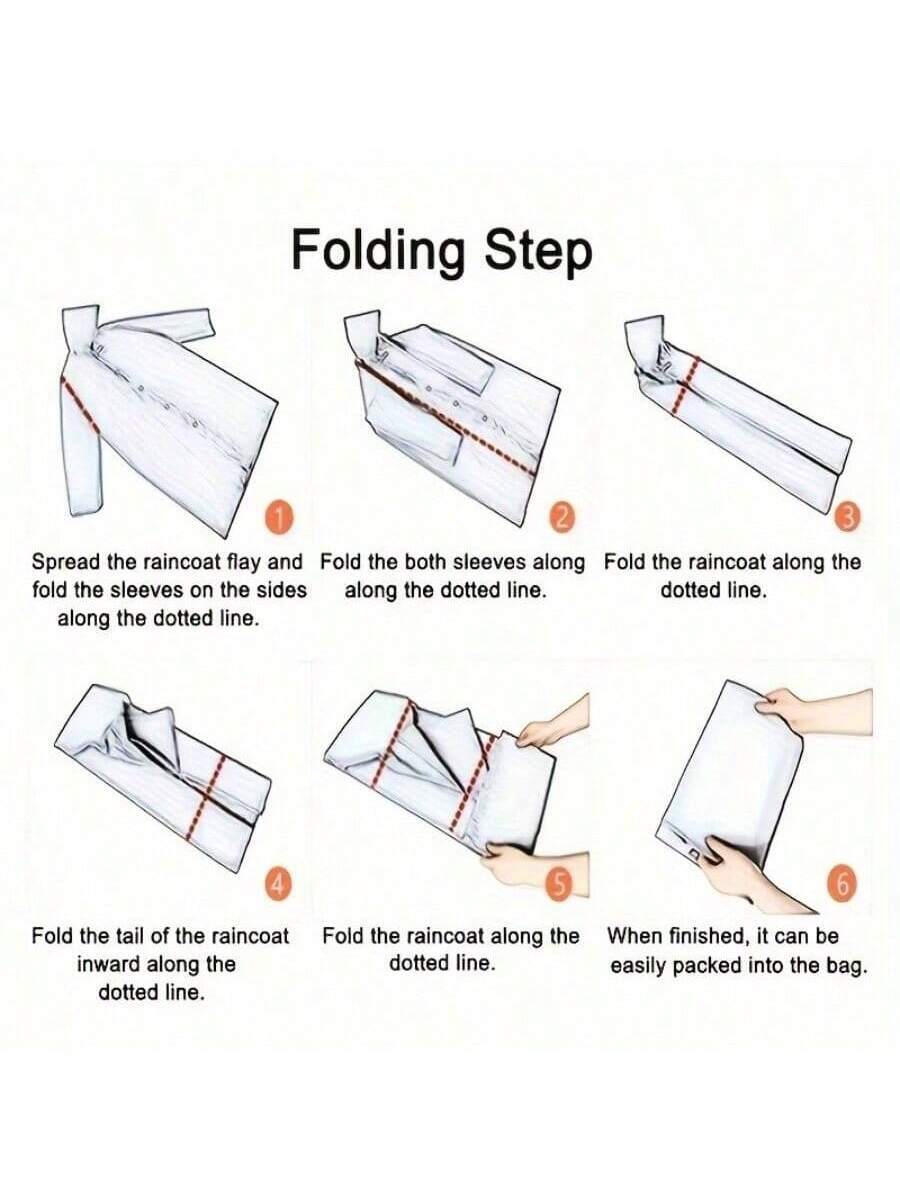 Folding Step

1

Spread the raincoat flay and fold the sleeves on the sides along the dotted line.

2

Fold the both sleeves along along the dotted line.

3

Fold the raincoat along the dotted line.

4

Fold the tail of the raincoat inward along the dotted line.

5

Fold the raincoat along the dotted line.

6

When finished, it can be easily packed into the bag.